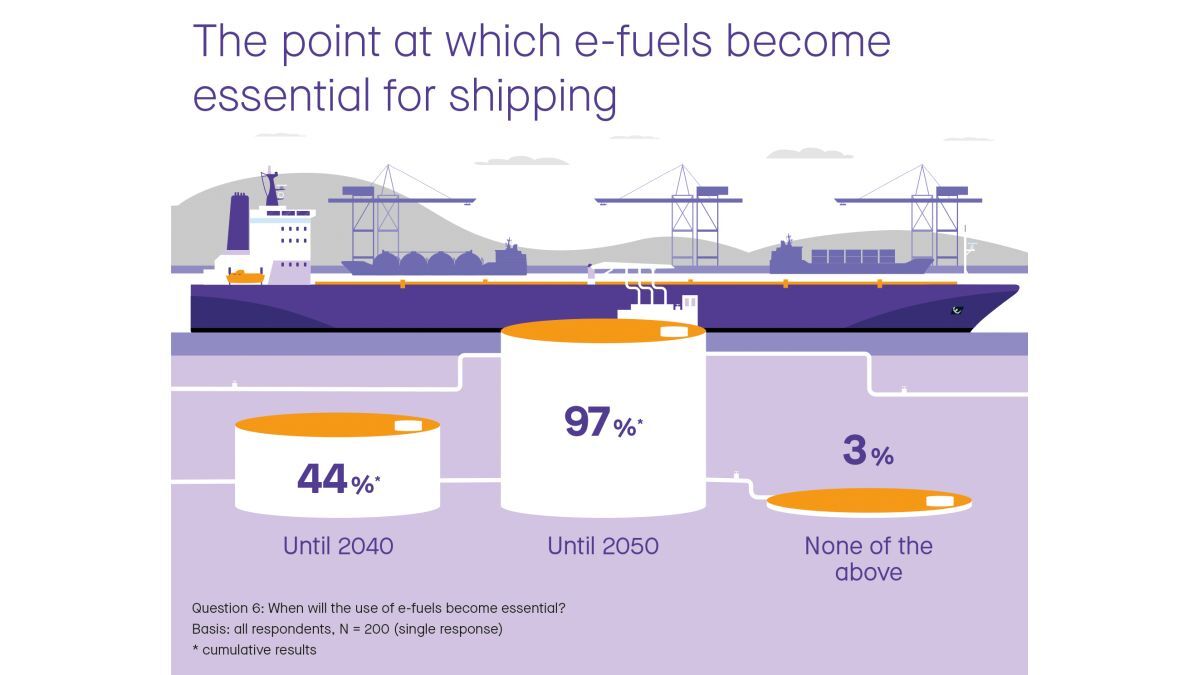 The point at which e-fuels become essential for shipping

44%*

Until 2040

97%*

Until 2050

3%

None of the above

Question 6: When will the use of e-fuels become essential?
Basis: all respondents, N = 200 (single response)
* cumulative results